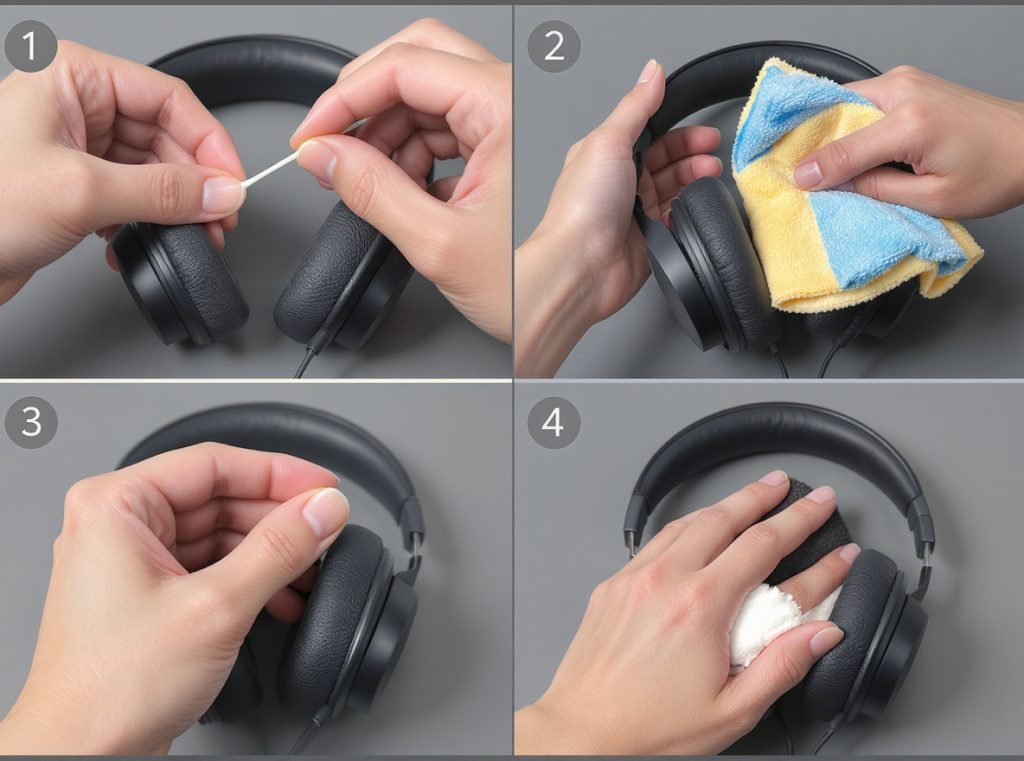 1

2

3

4